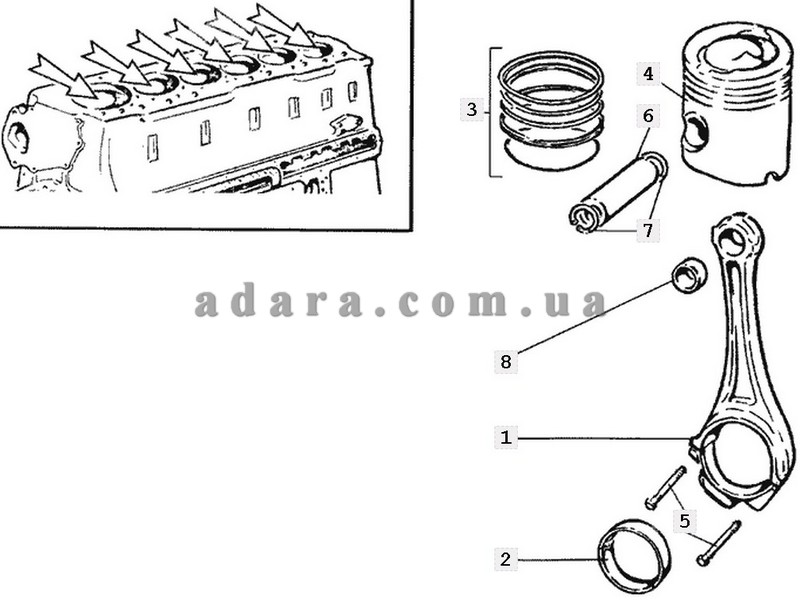 3
4
6
7
adara.com.ua
8
1
5
2